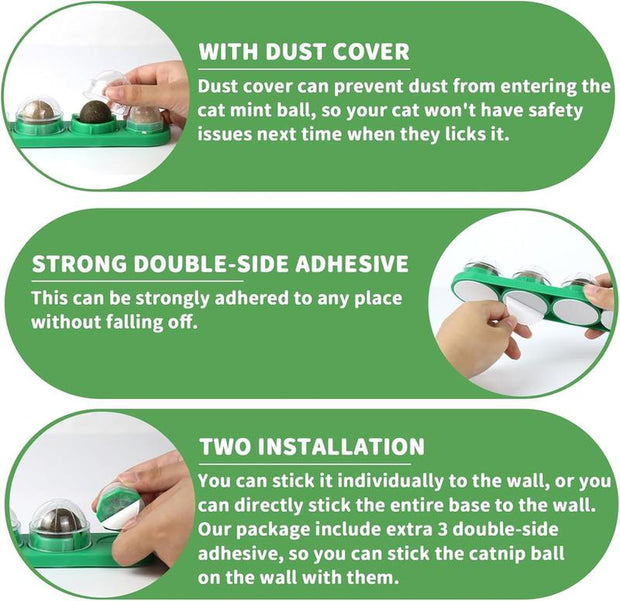 WITH DUST COVER

Dust cover can prevent dust from entering the cat mint ball, so your cat won't have safety issues next time when they licks it.

STRONG DOUBLE-SIDE ADHESIVE

This can be strongly adhered to any place without falling off.

TWO INSTALLATION

You can stick it individually to the wall, or you can directly stick the entire base to the wall. Our package include extra 3 double-side adhesive, so you can stick the catnip ball on the wall with them.