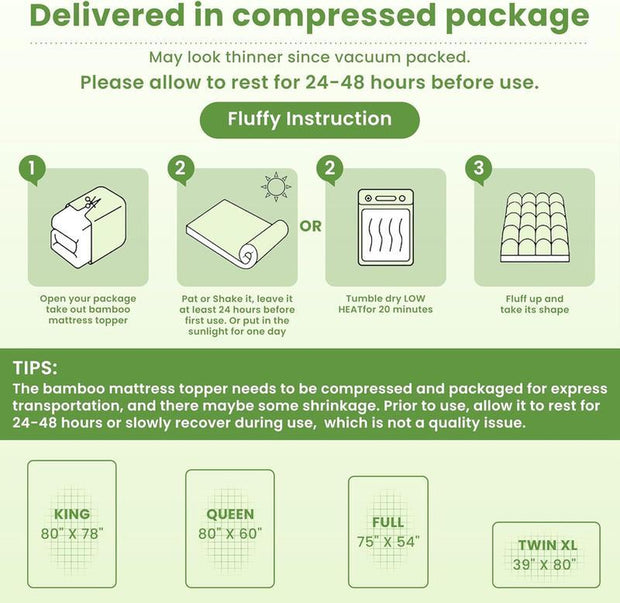 Delivered in compressed package

May look thinner since vacuum packed.

Please allow to rest for 24-48 hours before use.

Fluffy Instruction

1

Open your package take out bamboo mattress topper

2

Pat or Shake it, leave it at least 24 hours before first use. Or put in the sunlight for one day

OR

2

Tumble dry LOW HEATfor 20 minutes

3

Fluff up and take its shape

TIPS:

The bamboo mattress topper needs to be compressed and packaged for express transportation, and there maybe some shrinkage. Prior to use, allow it to rest for 24-48 hours or slowly recover during use, which is not a quality issue.

KING
80" X 78"

QUEEN
80" X 60"

FULL
75" X 54"

TWIN XL
39" X 80"