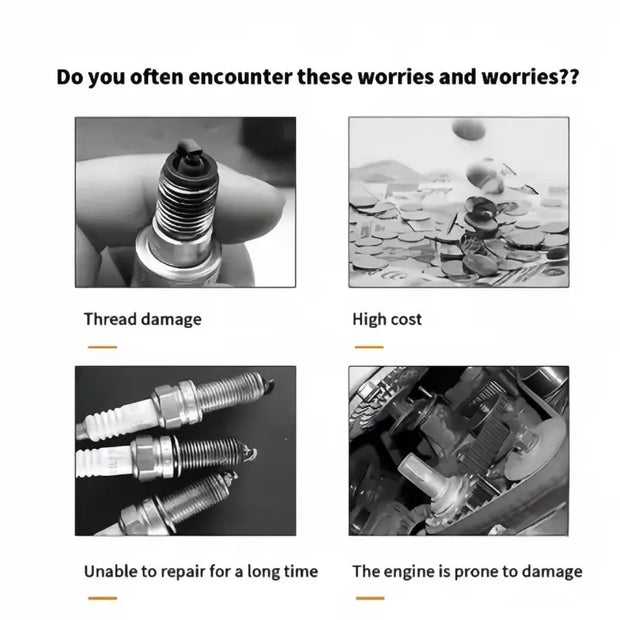 Do you often encounter these worries and worries??

Thread damage

High cost

Unable to repair for a long time

The engine is prone to damage