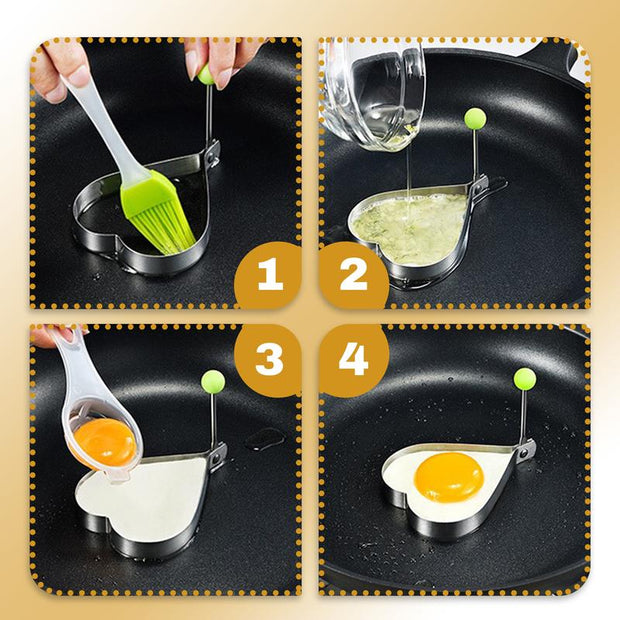 1
2
3
4